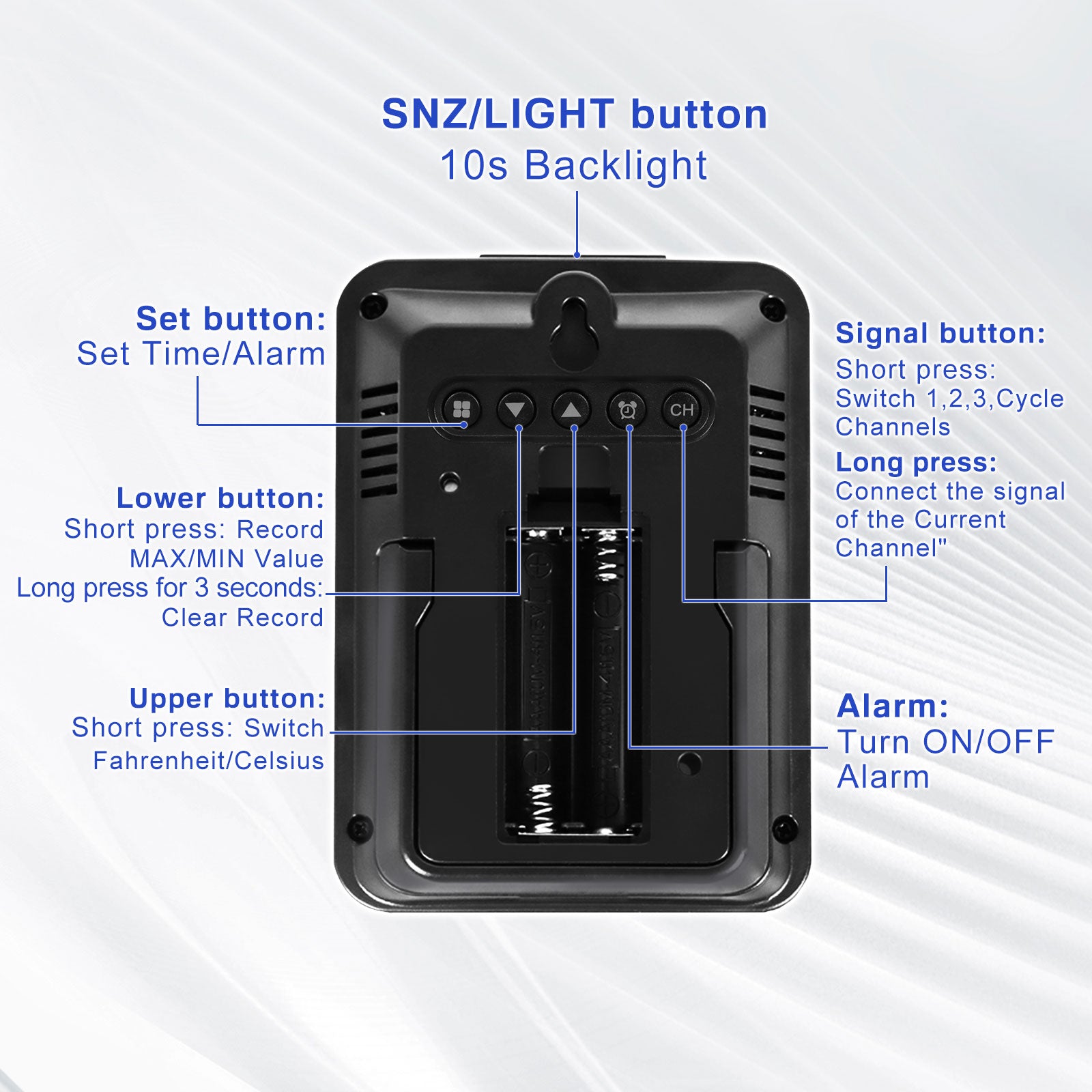 SNZ/LIGHT button
10s Backlight

Set button:
Set Time/Alarm

Lower button:
Short press: Record MAX/MIN Value
Long press for 3 seconds: Clear Record

Upper button:
Short press: Switch Fahrenheit/Celsius

CH

Signal button:
Short press:
Switch 1,2,3,Cycle Channels
Long press:
Connect the signal of the Current Channel"

Alarm:
Turn ON/OFF Alarm