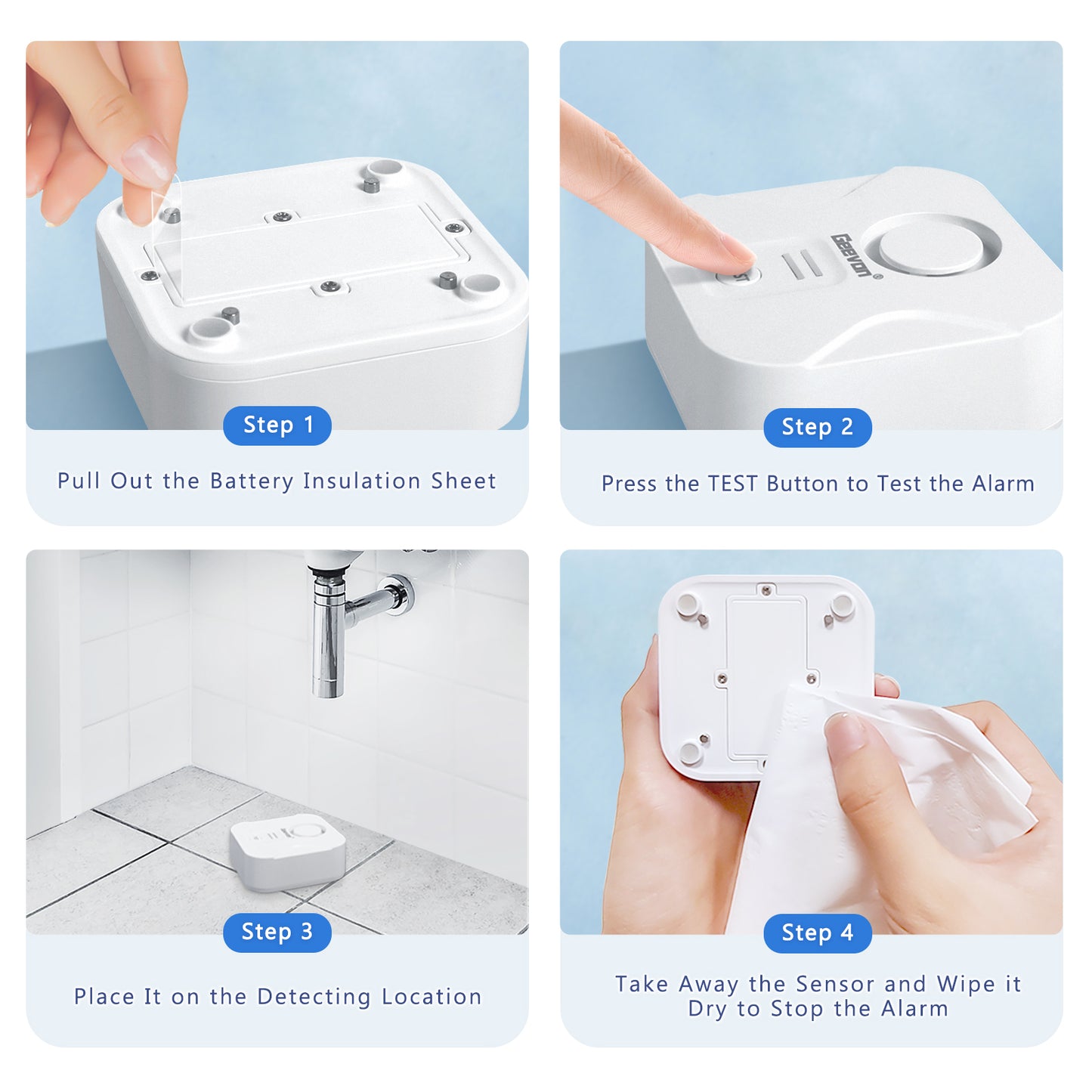 Step 1

Pull Out the Battery Insulation Sheet

Geevon

Step 2

Press the TEST Button to Test the Alarm

Step 3

Place It on the Detecting Location

Step 4

Take Away the Sensor and Wipe it Dry to Stop the Alarm